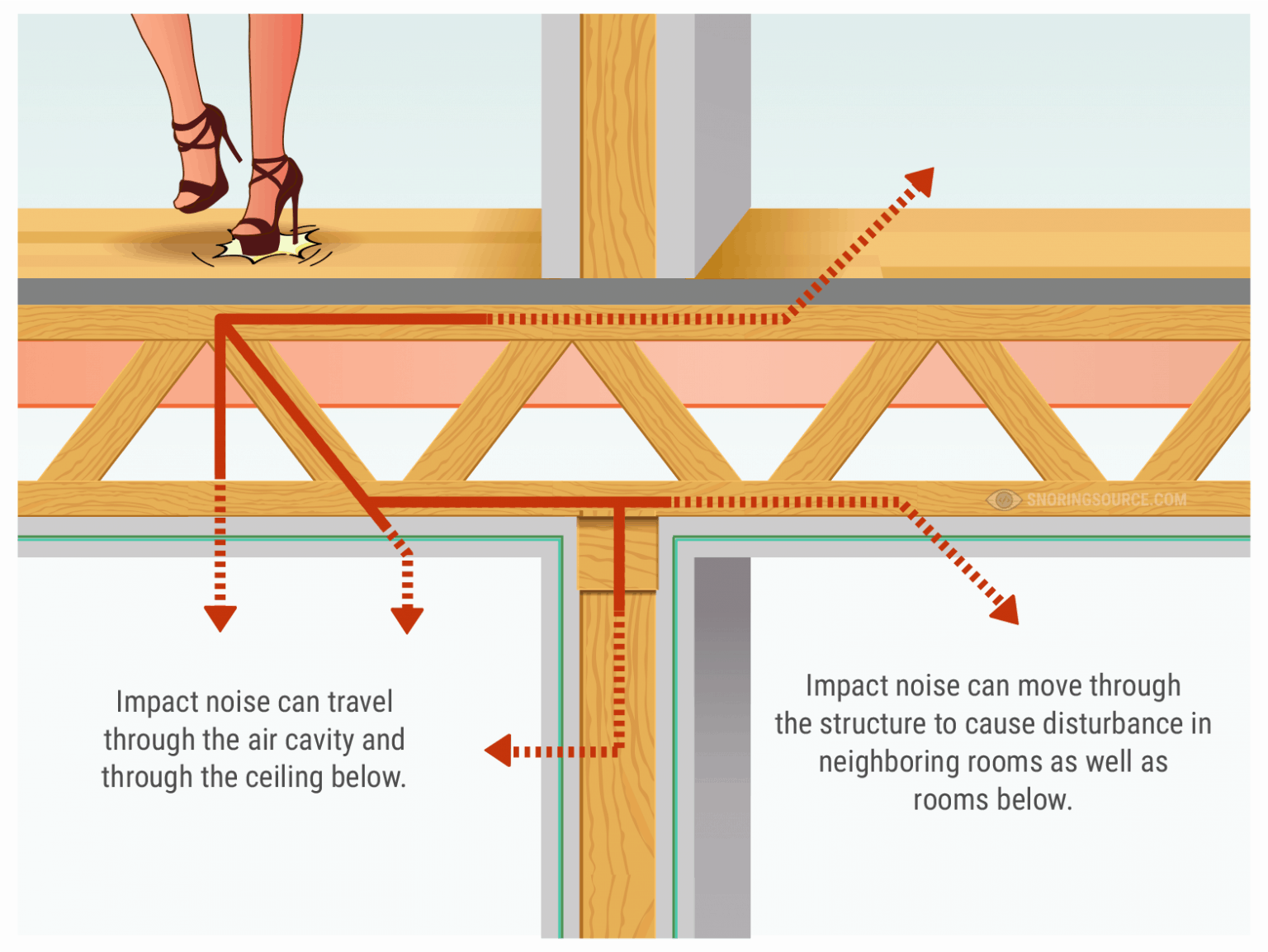 SNORINGSOURCE.COM

Impact noise can travel through the air cavity and through the ceiling below.

Impact noise can move through the structure to cause disturbance in neighboring rooms as well as rooms below.